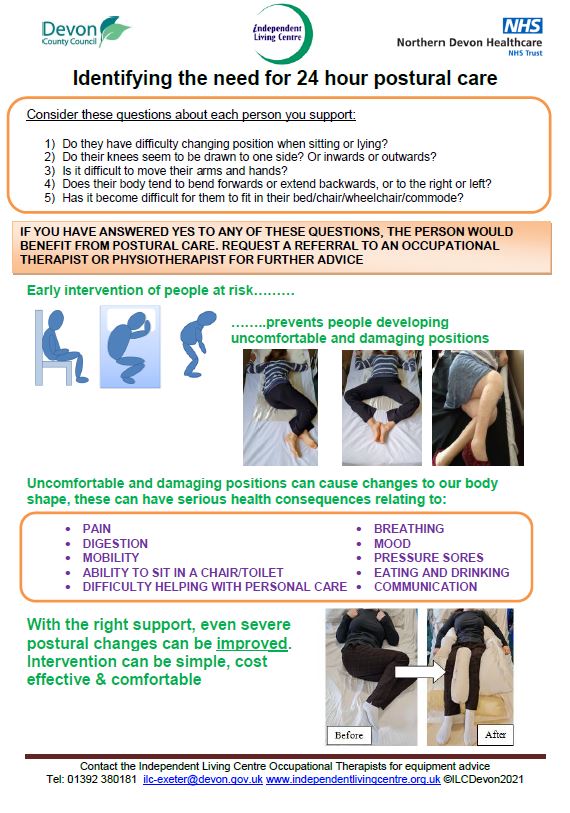 Devon County Council

Independent Living Centre

NHS
Northern Devon Healthcare
NHS Trust

Identifying the need for 24 hour postural care

Consider these questions about each person you support:

1) Do they have difficulty changing position when sitting or lying?
2) Do their knees seem to be drawn to one side? Or inwards or outwards?
3) Is it difficult to move their arms and hands?
4) Does their body tend to bend forwards or extend backwards, or to the right or left?
5) Has it become difficult for them to fit in their bed/chair/wheelchair/commode?

IF YOU HAVE ANSWERED YES TO ANY OF THESE QUESTIONS, THE PERSON WOULD BENEFIT FROM POSTURAL CARE. REQUEST A REFERRAL TO AN OCCUPATIONAL THERAPIST OR PHYSIOTHERAPIST FOR FURTHER ADVICE

Early intervention of people at risk………

……..prevents people developing uncomfortable and damaging positions

Uncomfortable and damaging positions can cause changes to our body shape, these can have serious health consequences relating to:

• PAIN
• DIGESTION
• MOBILITY
• ABILITY TO SIT IN A CHAIR/TOILET
• DIFFICULTY HELPING WITH PERSONAL CARE

• BREATHING
• MOOD
• PRESSURE SORES
• EATING AND DRINKING
• COMMUNICATION

With the right support, even severe postural changes can be improved. Intervention can be simple, cost effective & comfortable

Before

After

Contact the Independent Living Centre Occupational Therapists for equipment advice
Tel: 01392 380181 ilc-exeter@devon.gov.uk www.independentlivingcentre.org.uk ©ILCDevon2021